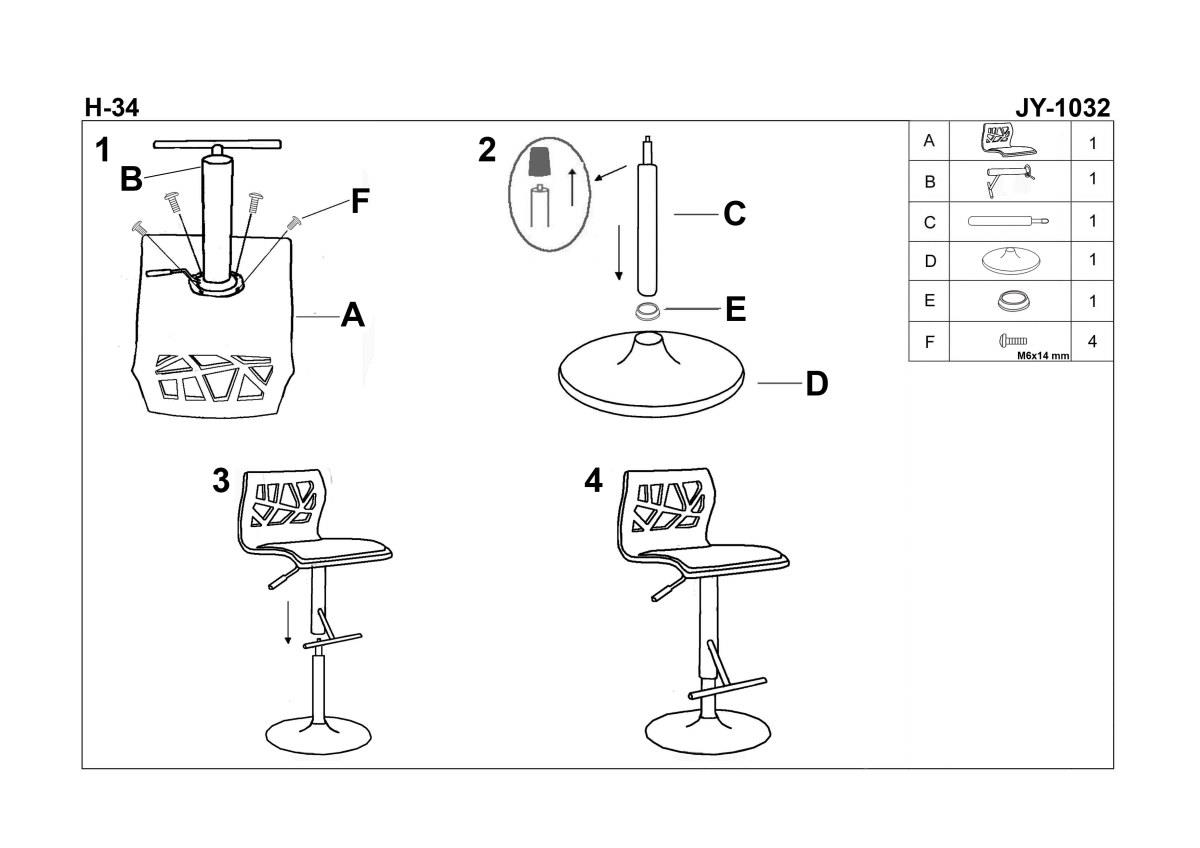 H-34

JY-1032

1

B

F

A

2

C

E

D

3

4

| A | | 1 |
|---|---|---|
| B | | 1 |
| C | | 1 |
| D | | 1 |
| E | | 1 |
| F | M6x14 mm | 4 |