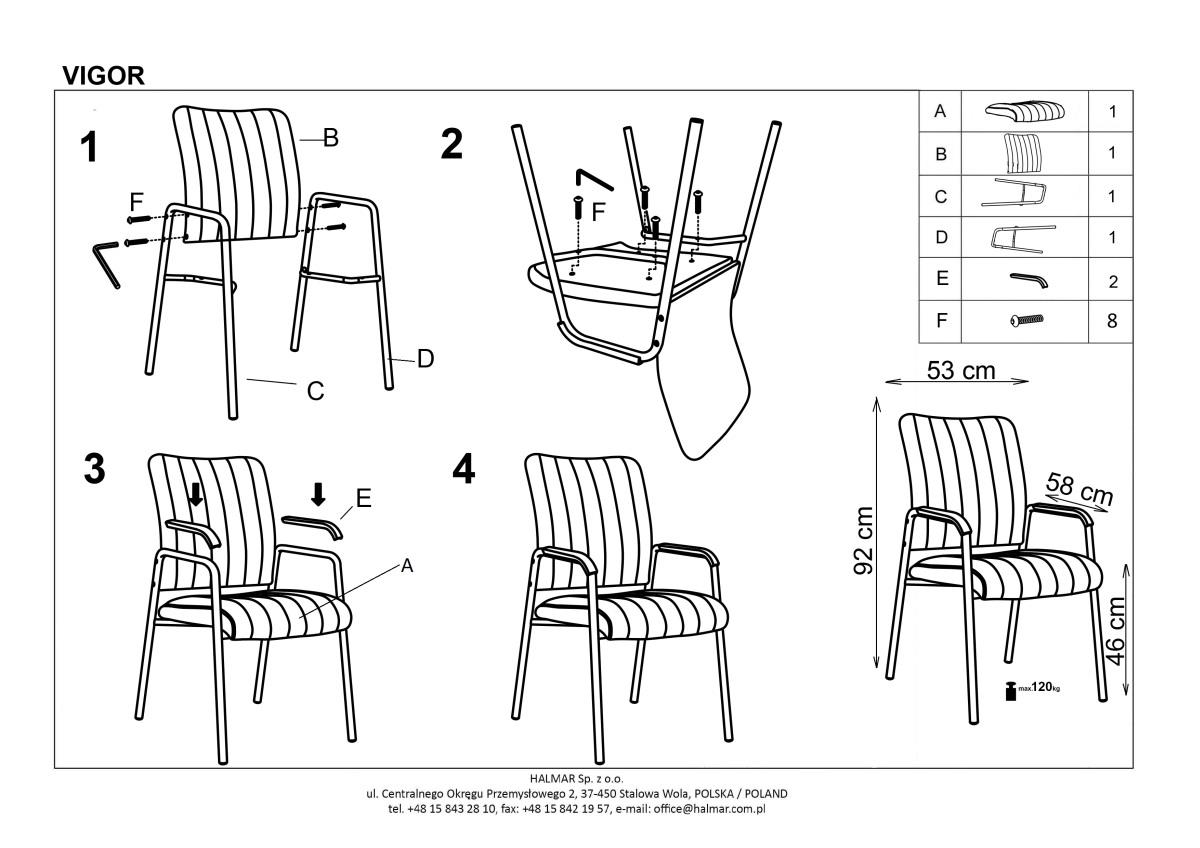 VIGOR

1

B

F

D

C

2

F

3

E

A

4

| A | | 1 |
|---|---|---|
| B | | 1 |
| C | | 1 |
| D | | 1 |
| E | | 2 |
| F | | 8 |

53 cm

58 cm

92 cm

46 cm

max 120 kg

HALMAR Sp. z o.o.
ul. Centralnego Okręgu Przemysłowego 2, 37-450 Stalowa Wola, POLSKA / POLAND
tel. +48 15 843 28 10, fax: +48 15 842 19 57, e-mail: office@halmar.com.pl