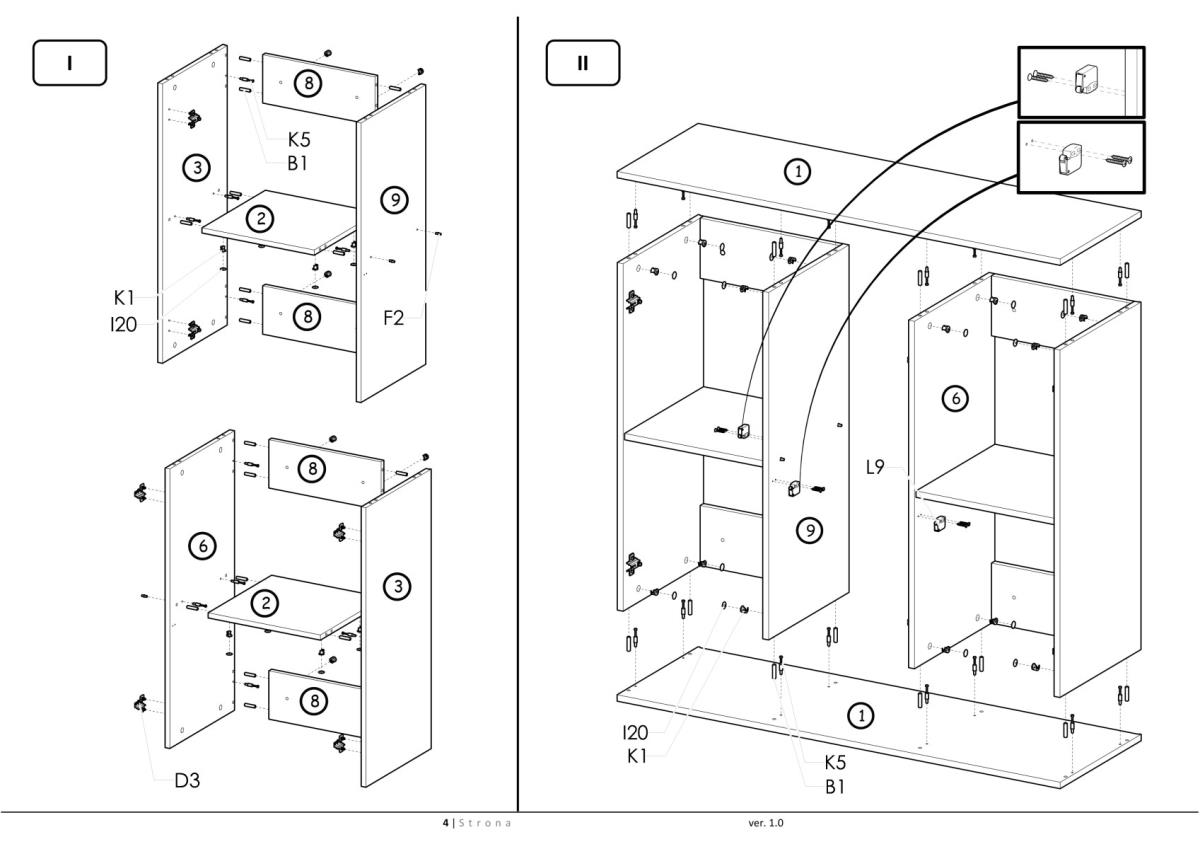 I

8

K5
B1

3

2

9

K1
I20

8

F2

8

6

2

3

8

D3

II

1

6

L9

9

1

I20
K1

K5
B1

4 | Strona

ver. 1.0