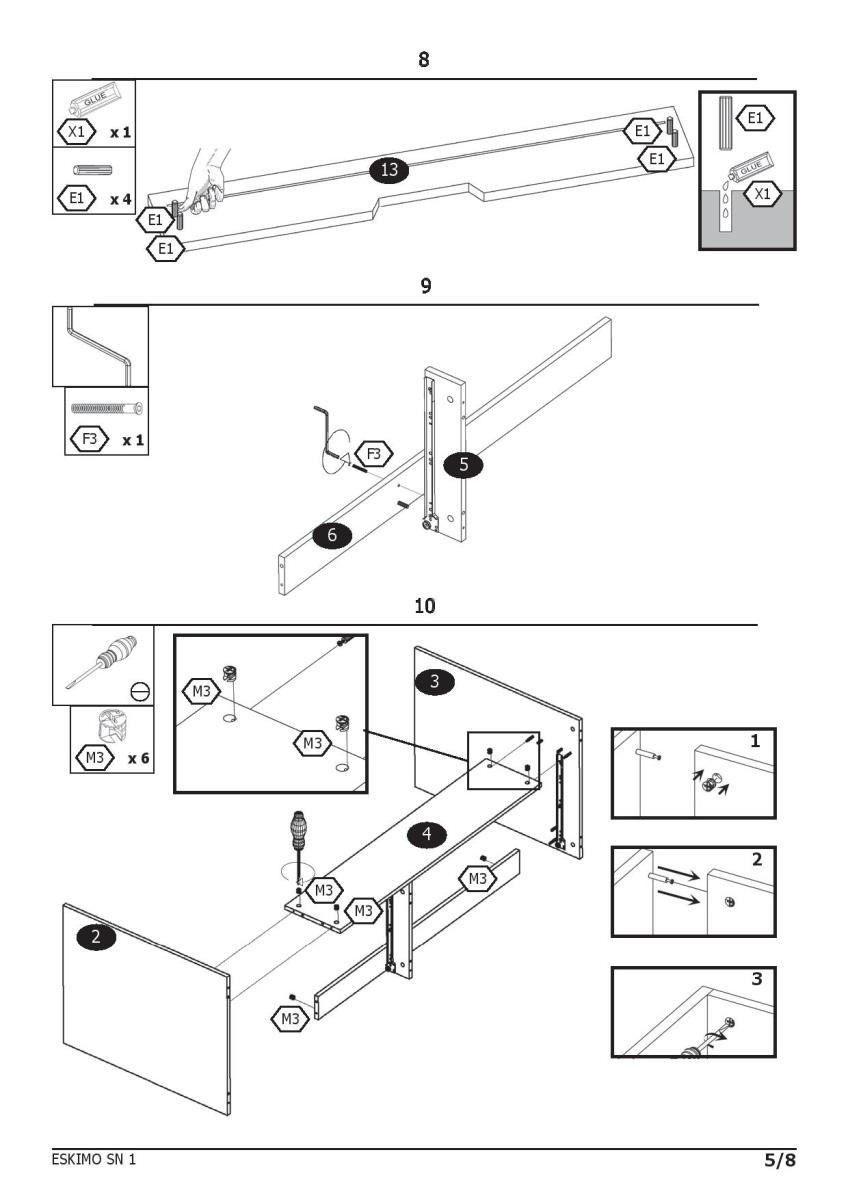 8

GLUE
X1 x 1
E1 x 4
E1
E1
13
E1
E1
E1
GLUE
X1

9

F3 x 1
F3
5
6

10

M3 x 6
M3
M3
3
4
M3
M3
M3
2
M3
1
2
3

ESKIMO SN 1
5/8