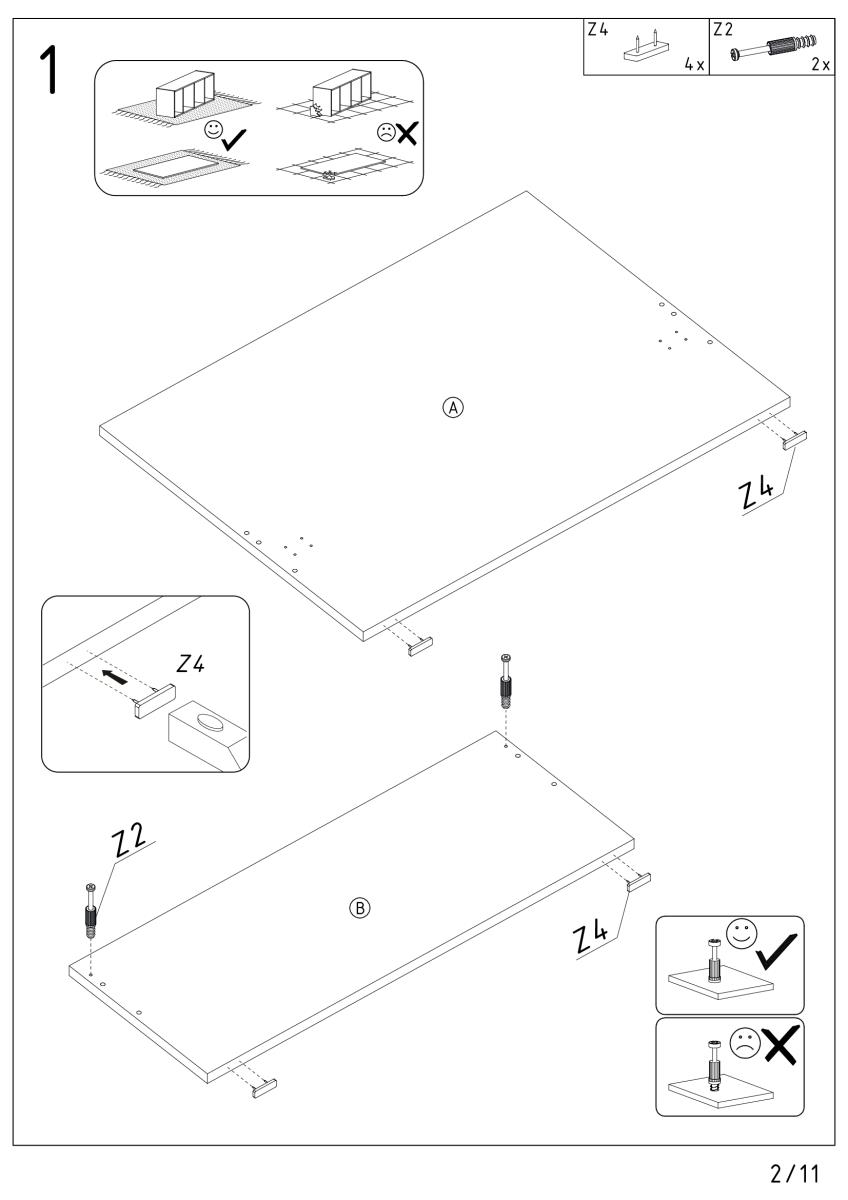 1

Z4 4x

Z2 2x

Ⓐ

Z4

Z4

Z2

Ⓑ

Z4

2/11