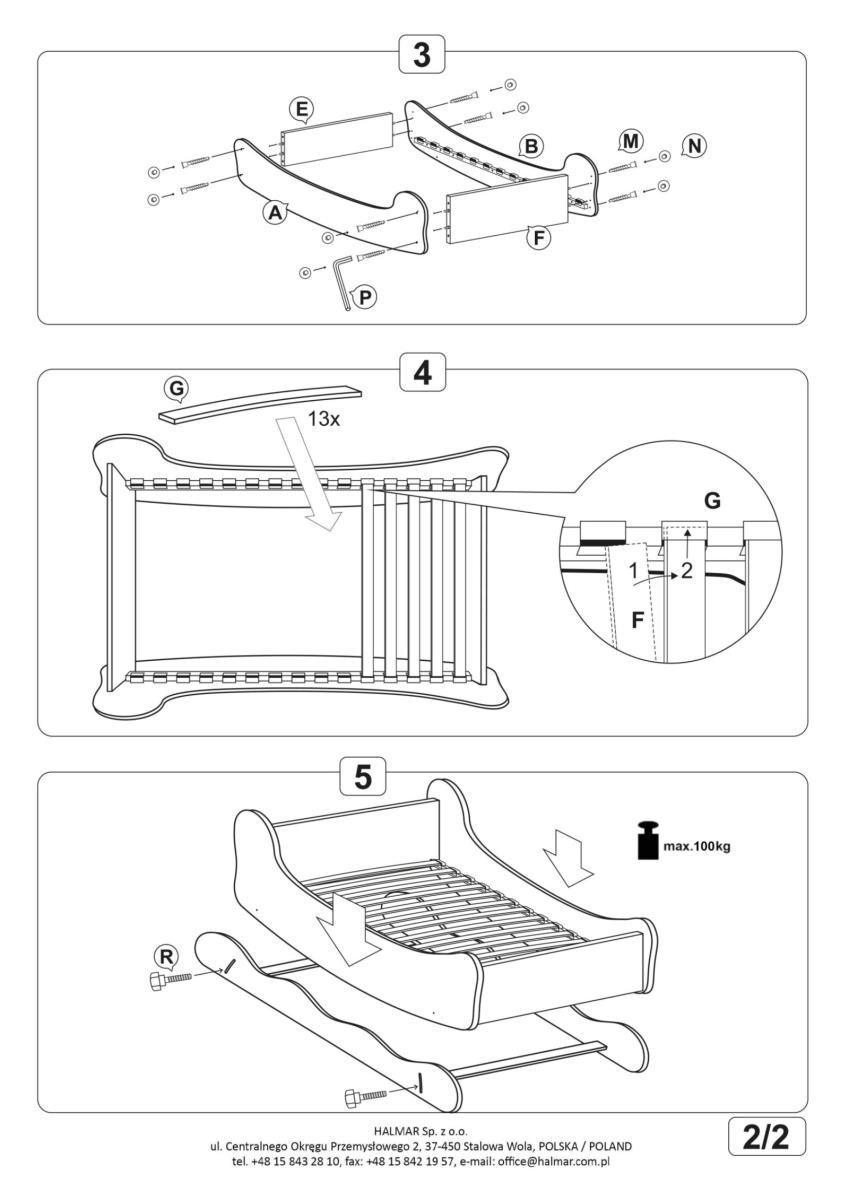 3

E
B
M
N
A
F
P

4

G
13x
G
1
2
F

5

max.100kg
R

HALMAR Sp. z o.o.
ul. Centralnego Okręgu Przemysłowego 2, 37-450 Stalowa Wola, POLSKA / POLAND
tel. +48 15 843 28 10, fax: +48 15 842 19 57, e-mail: office@halmar.com.pl

2/2