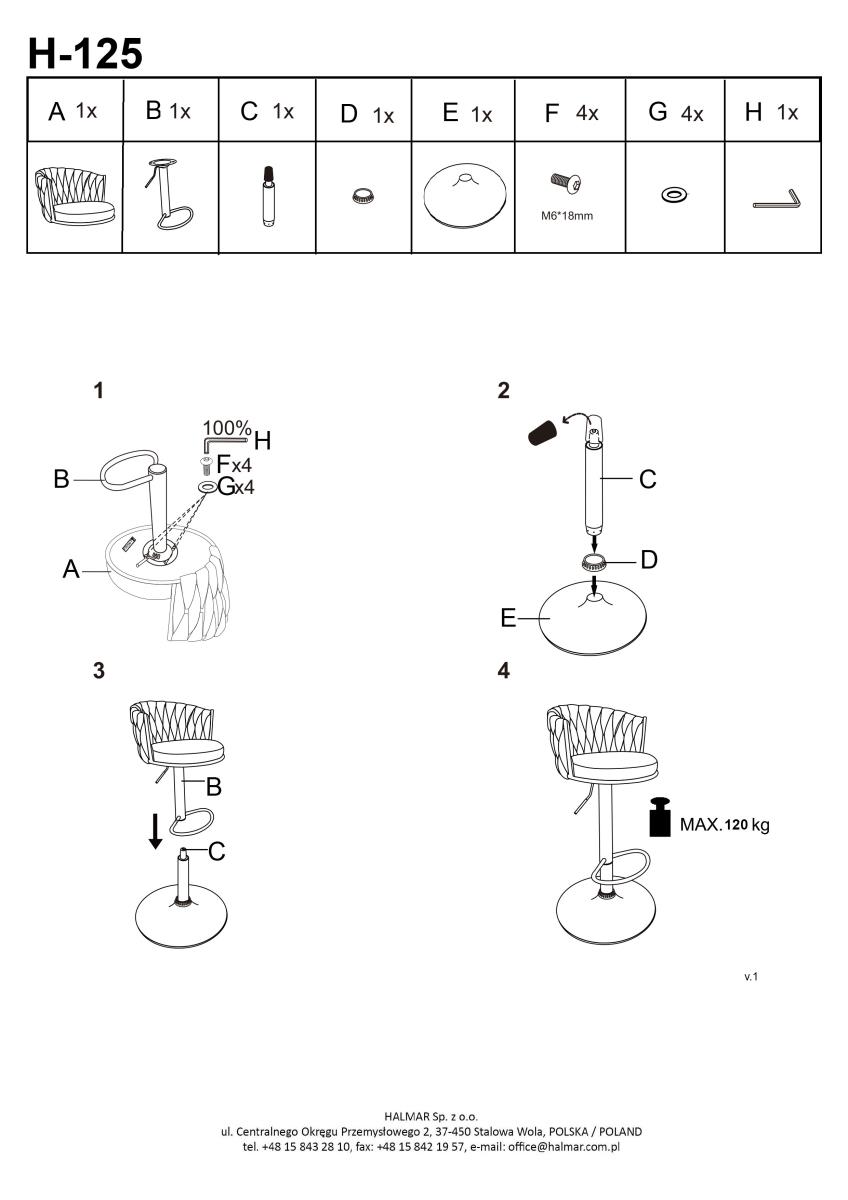 H-125

| A 1x | B 1x | C 1x | D 1x | E 1x | F 4x | G 4x | H 1x |
|---|---|---|---|---|---|---|---|
| | | | | | M6*18mm | | |

1

100% H
B
F x4
G x4
A

2

C
D
E

3

B
C

4

MAX. 120 kg

v.1

HALMAR Sp. z o.o.
ul. Centralnego Okręgu Przemysłowego 2, 37-450 Stalowa Wola, POLSKA / POLAND
tel. +48 15 843 28 10, fax: +48 15 842 19 57, e-mail: office@halmar.com.pl